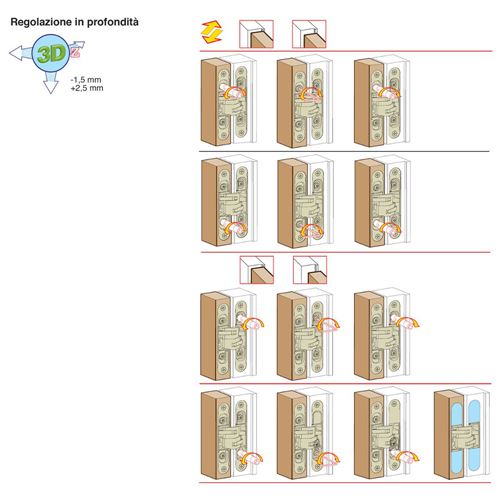 Regolazione in profondità

3D

-1,5 mm
+2,5 mm