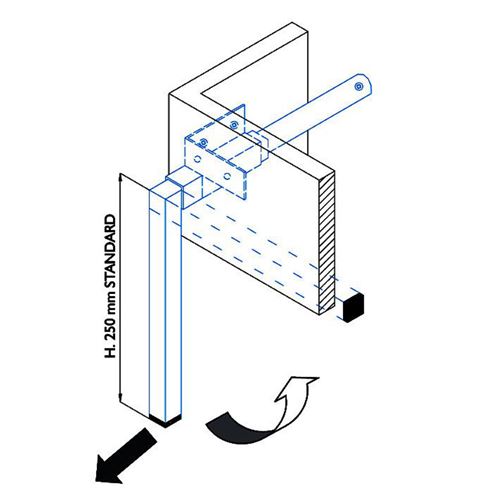 H. 250 mm STANDARD