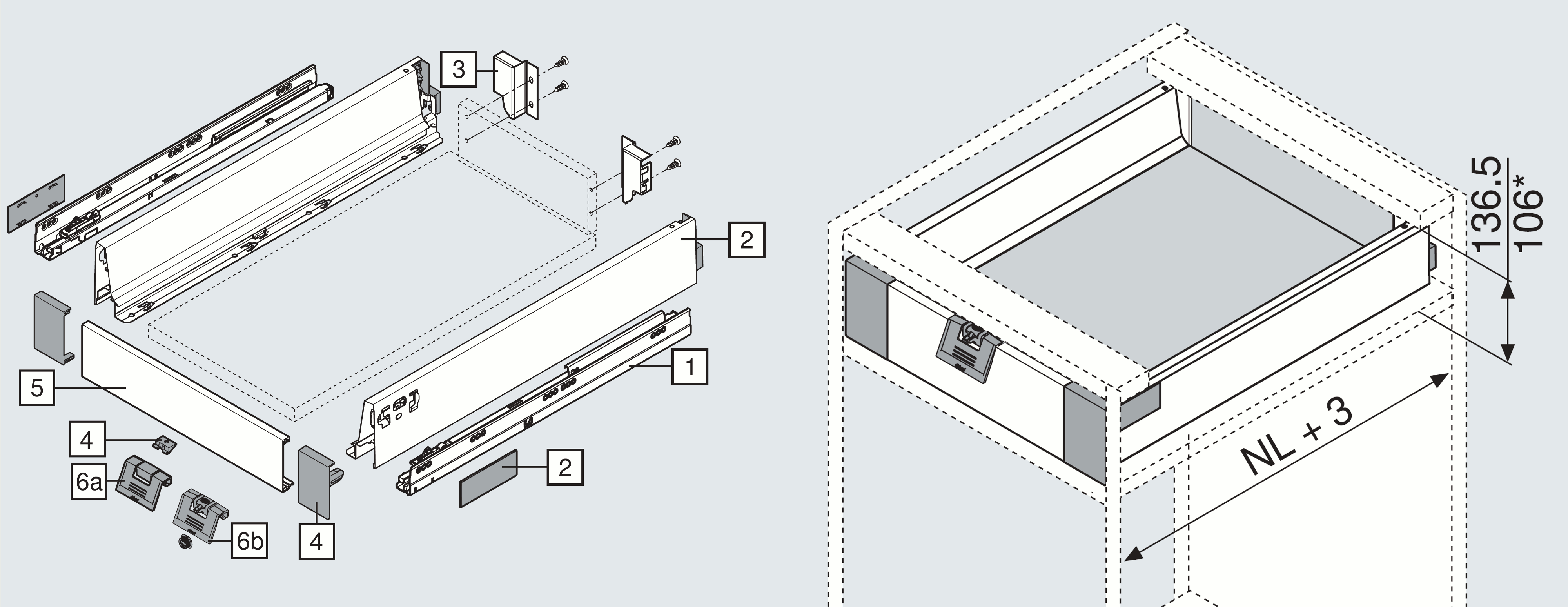 3

2

1

5

4

6a

6b

4

2

136.5

106*

NL + 3